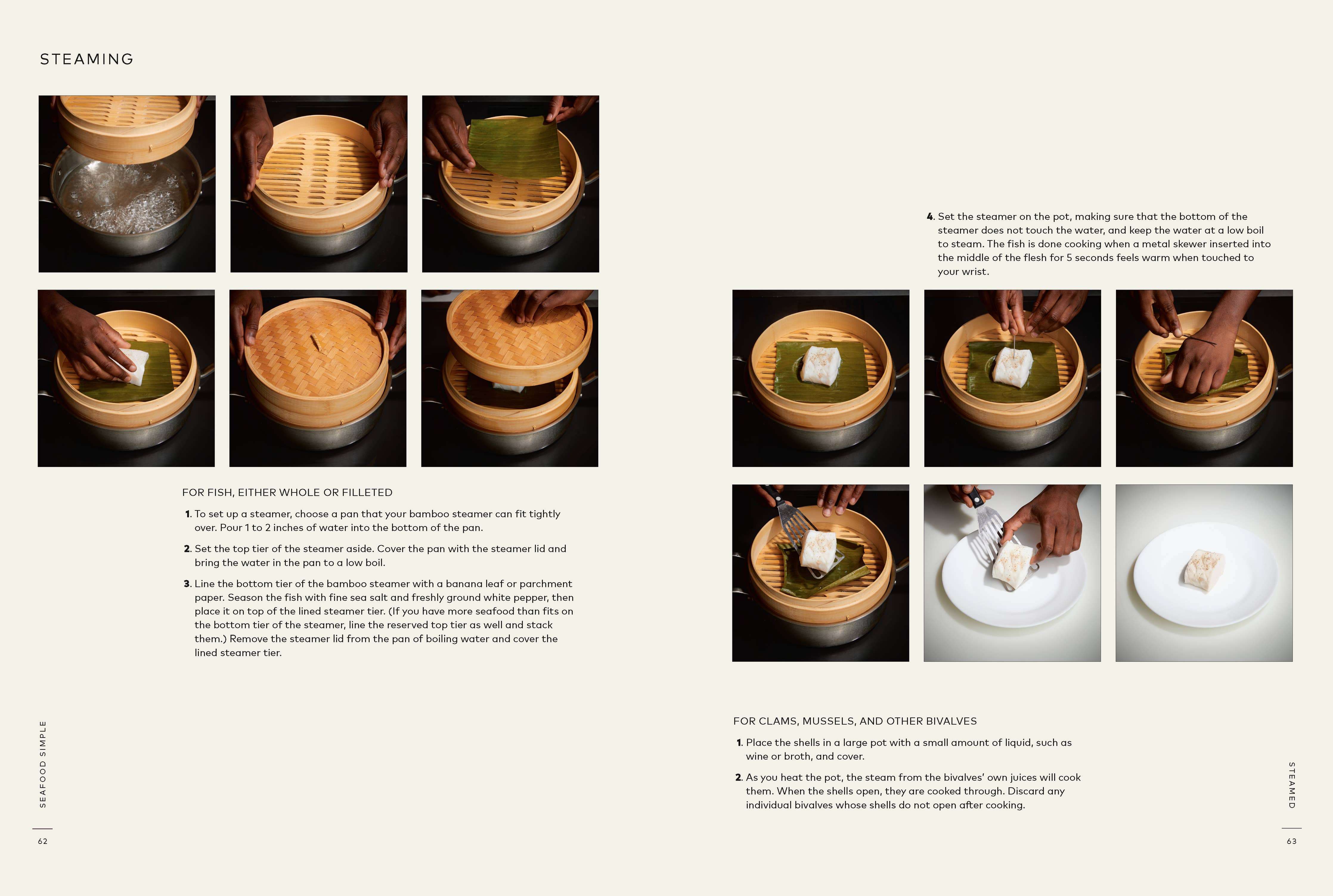 STEAMING

FOR FISH, EITHER WHOLE OR FILLETED

1. To set up a steamer, choose a pan that your bamboo steamer can fit tightly over. Pour 1 to 2 inches of water into the bottom of the pan.

2. Set the top tier of the steamer aside. Cover the pan with the steamer lid and bring the water in the pan to a low boil.

3. Line the bottom tier of the bamboo steamer with a banana leaf or parchment paper. Season the fish with fine sea salt and freshly ground white pepper, then place it on top of the lined steamer tier. (If you have more seafood than fits on the bottom tier of the steamer, line the reserved top tier as well and stack them.) Remove the steamer lid from the pan of boiling water and cover the lined steamer tier.

SEAFOOD SIMPLE

62

4. Set the steamer on the pot, making sure that the bottom of the steamer does not touch the water, and keep the water at a low boil to steam. The fish is done cooking when a metal skewer inserted into the middle of the flesh for 5 seconds feels warm when touched to your wrist.

FOR CLAMS, MUSSELS, AND OTHER BIVALVES

1. Place the shells in a large pot with a small amount of liquid, such as wine or broth, and cover.

2. As you heat the pot, the steam from the bivalves' own juices will cook them. When the shells open, they are cooked through. Discard any individual bivalves whose shells do not open after cooking.

STEAMED

63